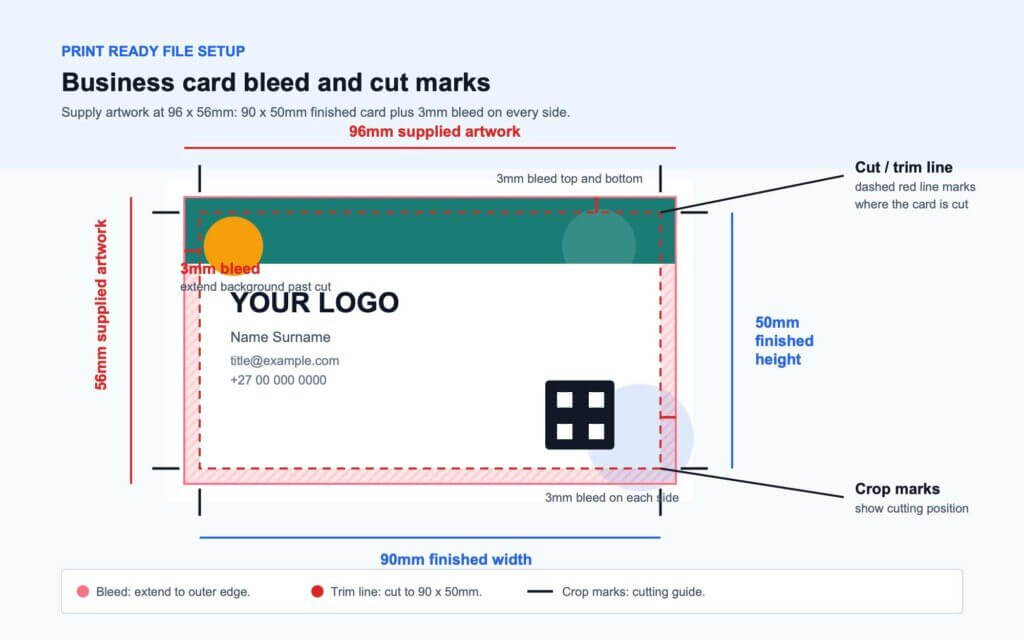 PRINT READY FILE SETUP

Business card bleed and cut marks

Supply artwork at 96 x 56mm: 90 x 50mm finished card plus 3mm bleed on every side.

96mm supplied artwork

3mm bleed top and bottom

Cut / trim line
dashed red line marks where the card is cut

56mm supplied artwork

3mm bleed
extend background past cut

YOUR LOGO

Name Surname

title@example.com
+27 00 000 0000

50mm finished height

3mm bleed on each side

Crop marks
show cutting position

90mm finished width

Bleed: extend to outer edge.

Trim line: cut to 90 x 50mm.

Crop marks: cutting guide.